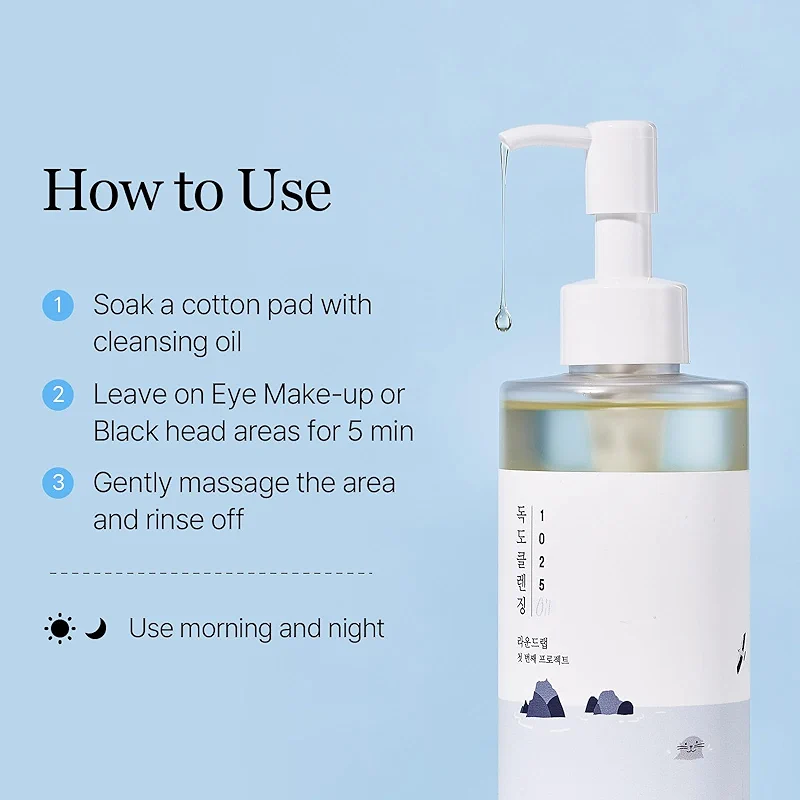 How to Use

1 Soak a cotton pad with cleansing oil

2 Leave on Eye Make-up or Black head areas for 5 min

3 Gently massage the area and rinse off

Use morning and night

독도클렌징 1025 Oil

라운드랩 첫 번째 프로젝트