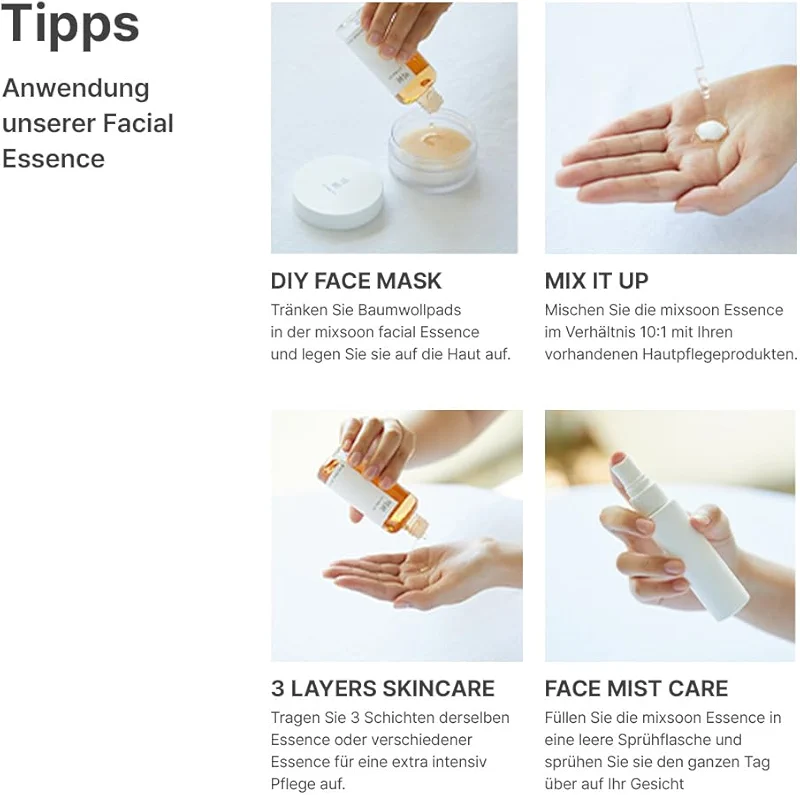 Tipps

Anwendung unserer Facial Essence

DIY FACE MASK

Tränken Sie Baumwollpads in der mixsoon facial Essence und legen Sie sie auf die Haut auf.

MIX IT UP

Mischen Sie die mixsoon Essence im Verhältnis 10:1 mit Ihren vorhandenen Hautpflegeprodukten.

3 LAYERS SKINCARE

Tragen Sie 3 Schichten derselben Essence oder verschiedener Essence für eine extra intensiv Pflege auf.

FACE MIST CARE

Füllen Sie die mixsoon Essence in eine leere Sprühflasche und sprühen Sie sie den ganzen Tag über auf Ihr Gesicht